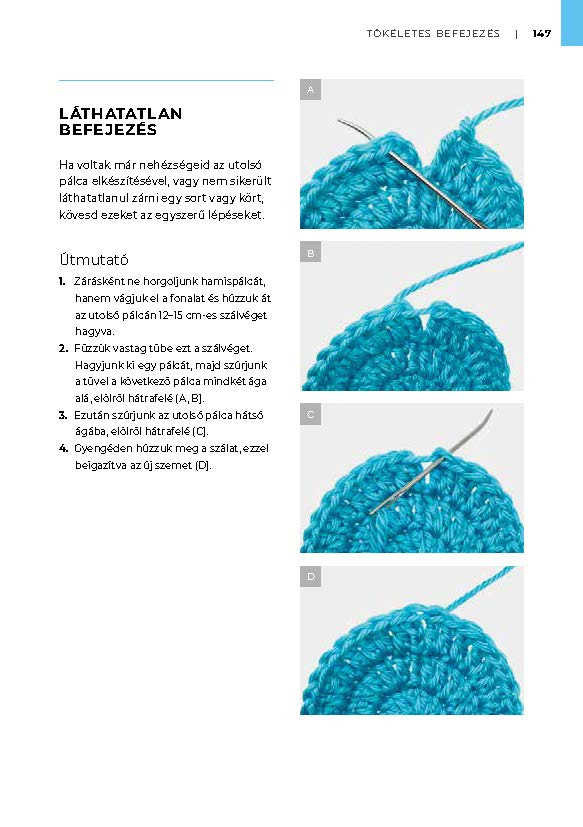 TÖKÉLETES BEFEJEZÉS | 147

LÁTHATATLAN BEFEJEZÉS

Ha voltak már nehézségeid az utolsó pálca elkészítésével, vagy nem sikerült láthatatlanul zárni egy sort vagy kört, kövesd ezeket az egyszerű lépéseket.

Útmutató

1. Zárásként ne horgoljunk hamispálcát, hanem vágjuk el a fonalat és húzzuk át az utolsó pálcán 12–15 cm-es szálvéget hagyva.
2. Fűzzük vastag tűbe ezt a szálvéget. Hagyjunk ki egy pálcát, majd szúrjunk a tűvel a következő pálca mindkét ága alá, elölről hátrafelé (A, B).
3. Ezután szúrjunk az utolsó pálca hátsó ágába, elölről hátrafelé (C).
4. Gyengéden húzzuk meg a szálat, ezzel beigazítva az új szemet (D).

A

B

C

D