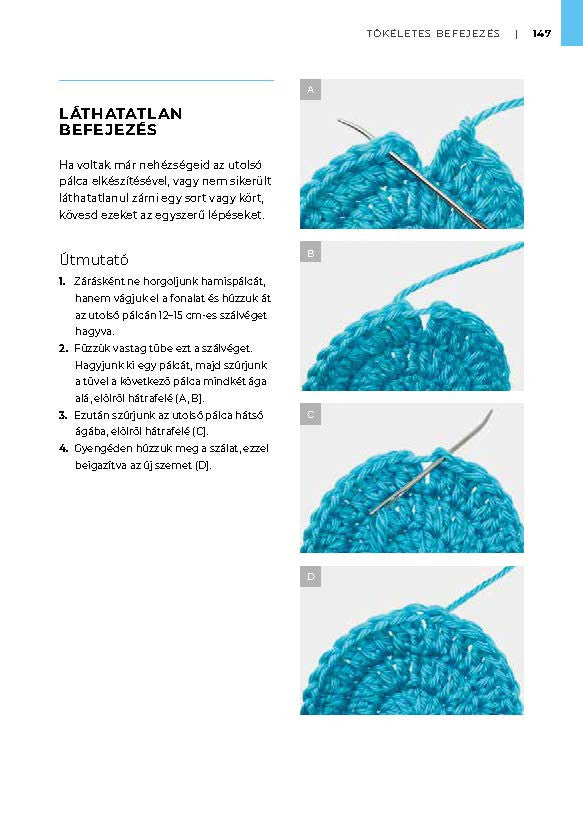 TÖKÉLETES BEFEJEZÉS | 147

LÁTHATATLAN BEFEJEZÉS

Ha voltak már nehézségeid az utolsó pálca elkészítésével, vagy nem sikerült láthatatlanul zárni egy sort vagy kört, kövesd ezeket az egyszerű lépéseket.

Útmutató

1. Zárásként ne horgoljunk hamispálcát, hanem vágjuk el a fonalat és húzzuk át az utolsó pálcán 12–15 cm-es szálvéget hagyva.
2. Fűzzük vastag tűbe ezt a szálvéget. Hagyjunk ki egy pálcát, majd szúrjunk a tűvel a következő pálca mindkét ága alá, elölről hátrafelé (A, B).
3. Ezután szúrjunk az utolsó pálca hátsó ágába, elölről hátrafelé (C).
4. Gyengéden húzzuk meg a szálat, ezzel beigazítva az új szemet (D).

A

B

C

D